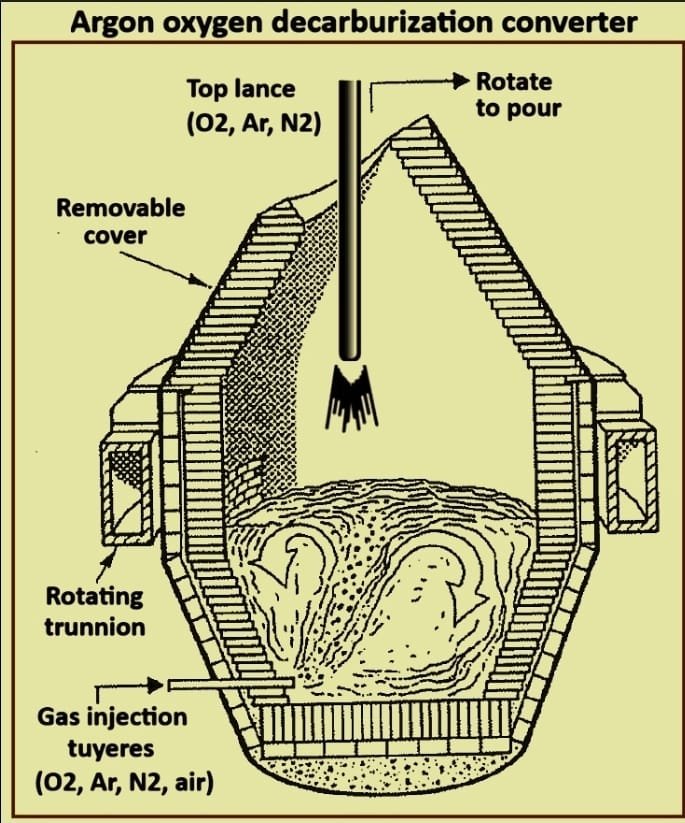 Argon oxygen decarburization converter

Top lance
(O2, Ar, N2)

Rotate
to pour

Removable
cover

Rotating
trunnion

Gas injection
tuyeres
(O2, Ar, N2, air)